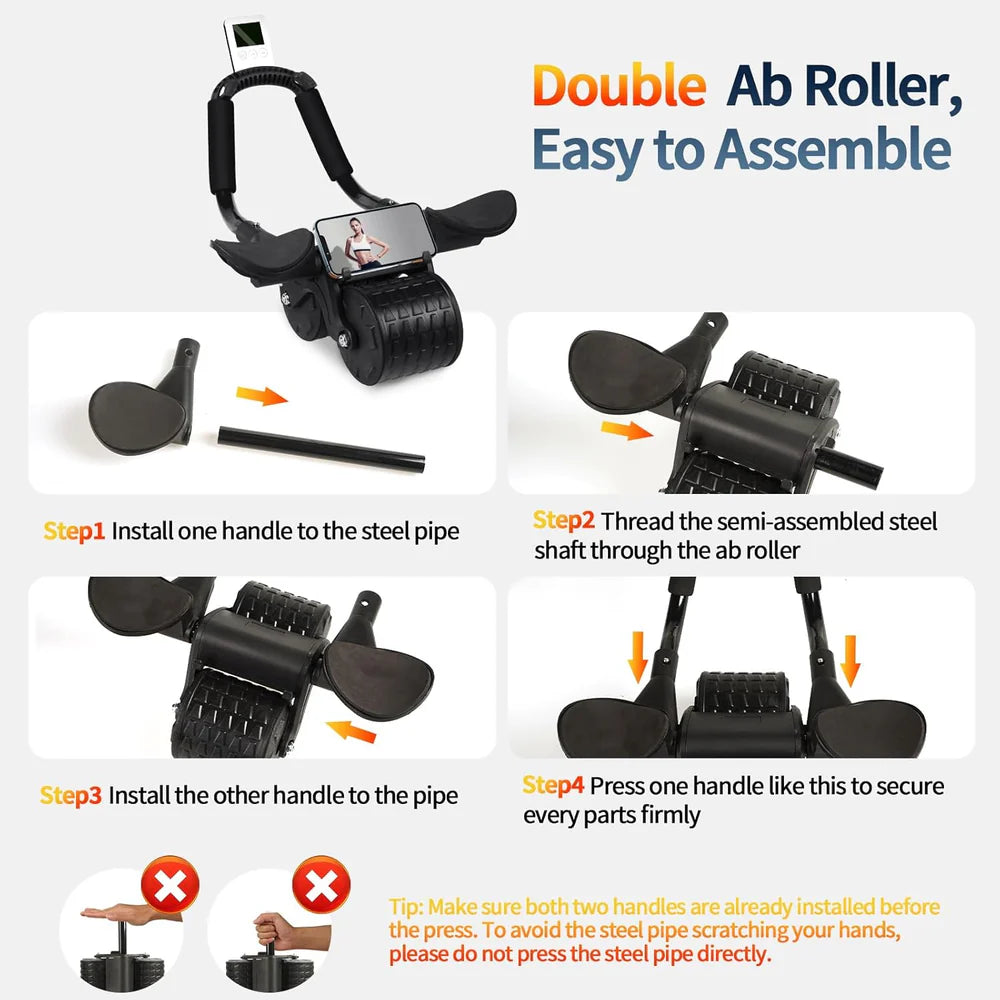 Double Ab Roller, Easy to Assemble

Step1 Install one handle to the steel pipe

Step2 Thread the semi-assembled steel shaft through the ab roller

Step3 Install the other handle to the pipe

Step4 Press one handle like this to secure every parts firmly

Tip: Make sure both two handles are already installed before the press. To avoid the steel pipe scratching your hands, please do not press the steel pipe directly.