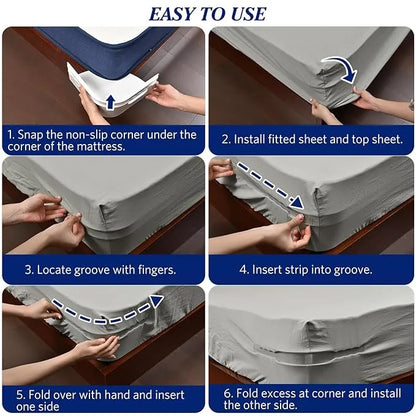 EASY TO USE

1. Snap the non-slip corner under the corner of the mattress.

2. Install fitted sheet and top sheet.

3. Locate groove with fingers.

4. Insert strip into groove.

5. Fold over with hand and insert one side

6. Fold excess at corner and install the other side.